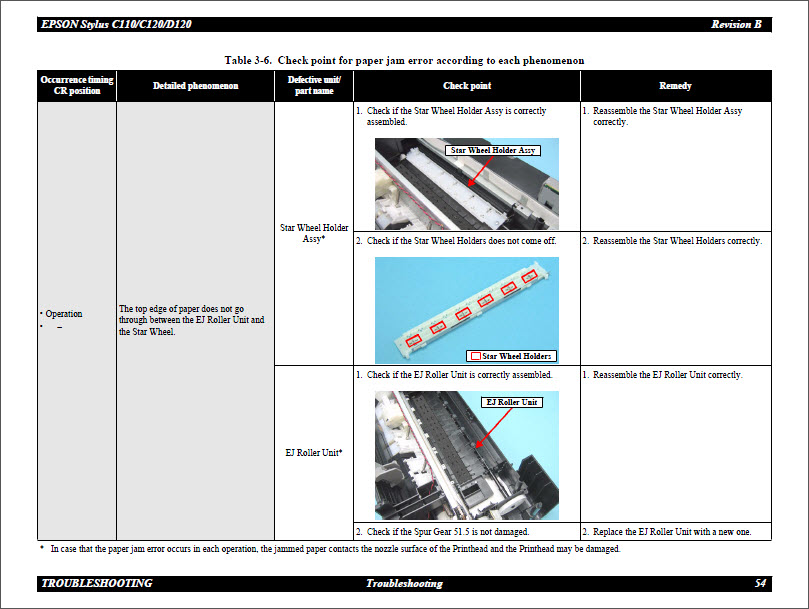 EPSON Stylus C110/C120/D120 Revision B

Table 3-6. Check point for paper jam error according to each phenomenon

| Occurrence timing CR position | Detailed phenomenon | Defective unit/ part name | Check point | Remedy |
|---|---|---|---|---|
| • Operation • – | The top edge of paper does not go through between the EJ Roller Unit and the Star Wheel. | Star Wheel Holder Assy* | 1. Check if the Star Wheel Holder Assy is correctly assembled. Star Wheel Holder Assy | 1. Reassemble the Star Wheel Holder Assy correctly. |
| | | | 2. Check if the Star Wheel Holders does not come off. Star Wheel Holders | 2. Reassemble the Star Wheel Holders correctly. |
| | | EJ Roller Unit* | 1. Check if the EJ Roller Unit is correctly assembled. EJ Roller Unit | 1. Reassemble the EJ Roller Unit correctly. |
| | | | 2. Check if the Spur Gear 51.5 is not damaged. | 2. Replace the EJ Roller Unit with a new one. |

* In case that the paper jam error occurs in each operation, the jammed paper contacts the nozzle surface of the Printhead and the Printhead may be damaged.

TROUBLESHOOTING Troubleshooting 54